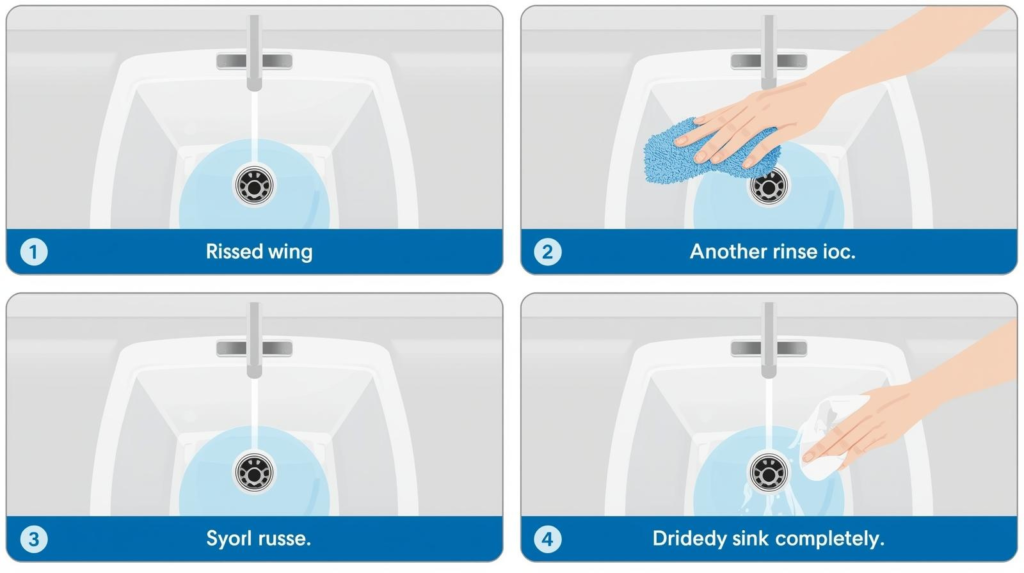 1 Rissed wing

2 Another rinse ioc.

3 Syorl russe.

4 Dridedy sink completely.